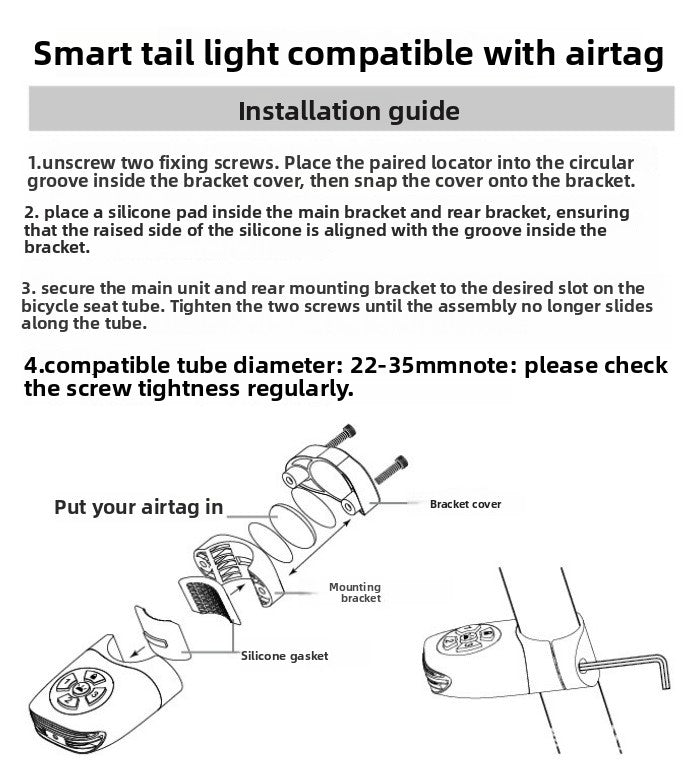 Smart tail light compatible with airtag

Installation guide

1.unscrew two fixing screws. Place the paired locator into the circular groove inside the bracket cover, then snap the cover onto the bracket.

2. place a silicone pad inside the main bracket and rear bracket, ensuring that the raised side of the silicone is aligned with the groove inside the bracket.

3. secure the main unit and rear mounting bracket to the desired slot on the bicycle seat tube. Tighten the two screws until the assembly no longer slides along the tube.

4.compatible tube diameter: 22-35mmnote: please check the screw tightness regularly.

Put your airtag in

Bracket cover

Mounting bracket

Silicone gasket