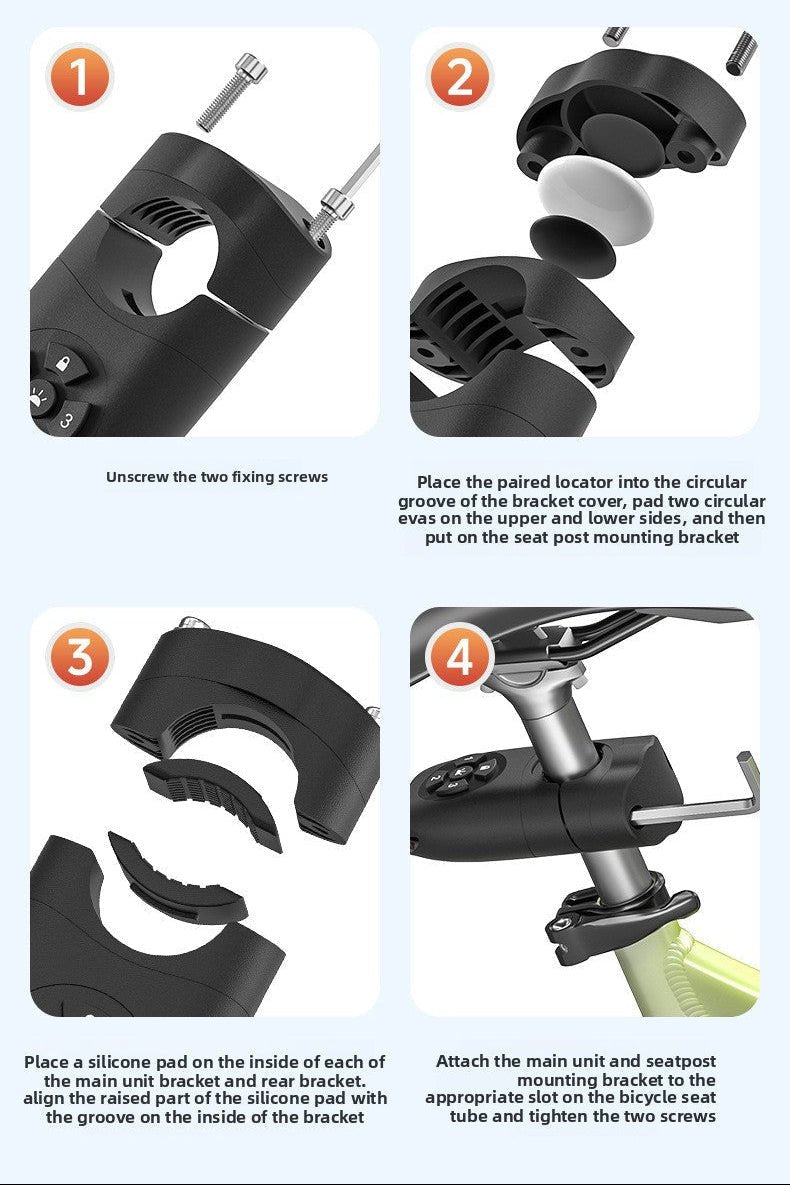 1

Unscrew the two fixing screws

2

Place the paired locator into the circular groove of the bracket cover, pad two circular evas on the upper and lower sides, and then put on the seat post mounting bracket

3

Place a silicone pad on the inside of each of the main unit bracket and rear bracket. align the raised part of the silicone pad with the groove on the inside of the bracket

4

Attach the main unit and seatpost mounting bracket to the appropriate slot on the bicycle seat tube and tighten the two screws